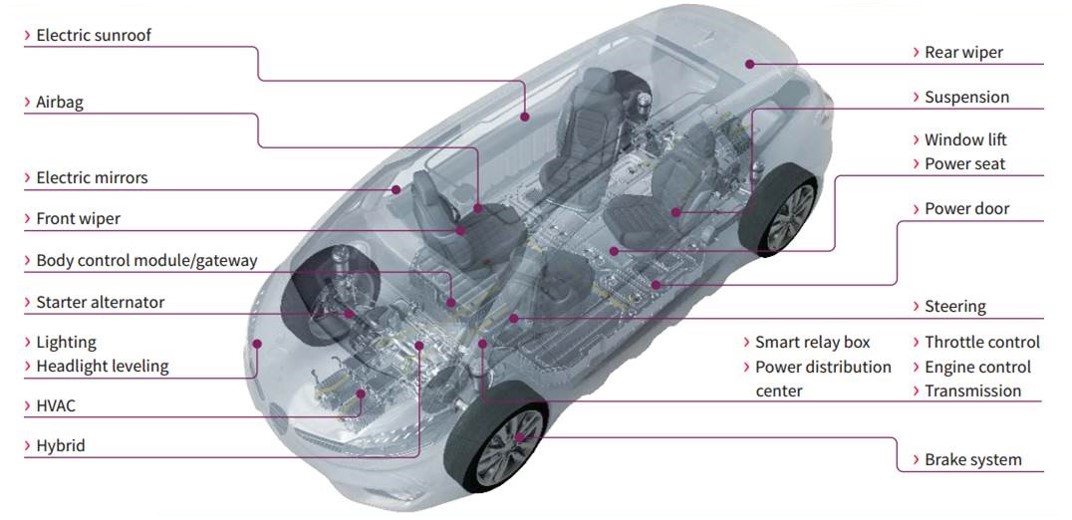 › Electric sunroof
› Airbag
› Electric mirrors
› Front wiper
› Body control module/gateway
› Starter alternator
› Lighting
› Headlight leveling
› HVAC
› Hybrid

› Rear wiper
› Suspension
› Window lift
› Power seat
› Power door
› Steering
› Smart relay box
› Power distribution center
› Throttle control
› Engine control
› Transmission
› Brake system